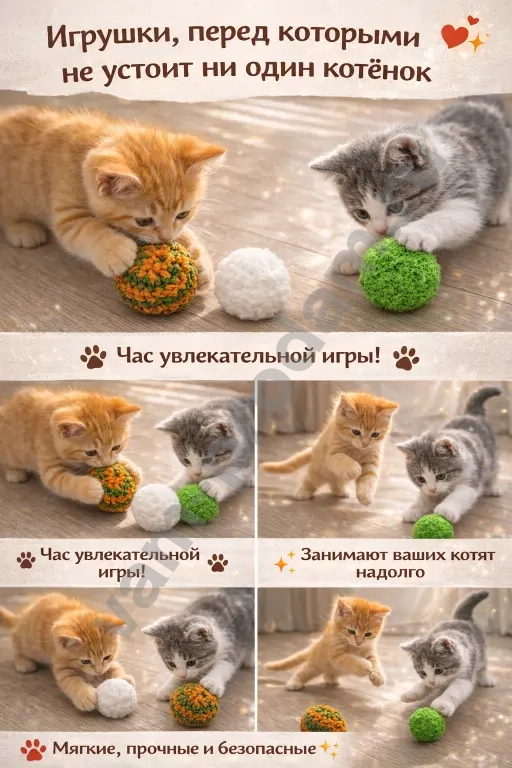 Игрушки, перед которыми не устоит ни один котёнок

Час увлекательной игры!

Час увлекательной игры!

Занимают ваших котят надолго

Мягкие, прочные и безопасные