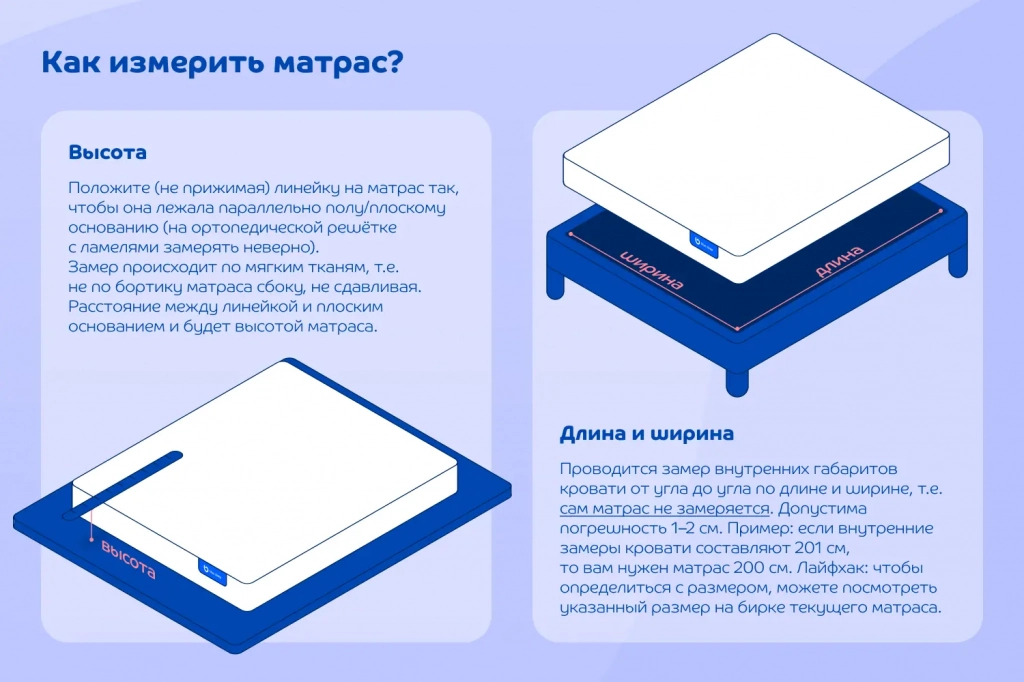 Как измерить матрас?

Высота

Положите (не прижимая) линейку на матрас так, чтобы она лежала параллельно полу/плоскому основанию (на ортопедической решётке с ламелями замерять неверно). Замер происходит по мягким тканям, т.е. не по бортику матраса сбоку, не сдавливая. Расстояние между линейкой и плоским основанием и будет высотой матраса.

высота

ширина

длина

Длина и ширина

Проводится замер внутренних габаритов кровати от угла до угла по длине и ширине, т.е. сам матрас не замеряется. Допустима погрешность 1–2 см. Пример: если внутренние замеры кровати составляют 201 см, то вам нужен матрас 200 см. Лайфхак: чтобы определиться с размером, можете посмотреть указанный размер на бирке текущего матраса.