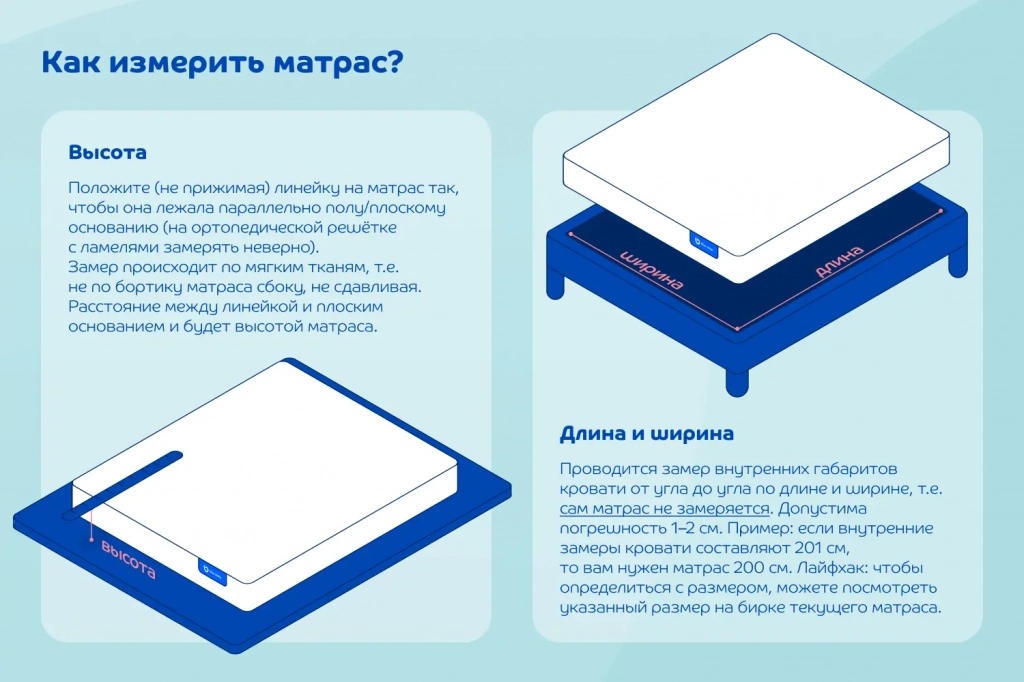 Как измерить матрас?

Высота

Положите (не прижимая) линейку на матрас так, чтобы она лежала параллельно полу/плоскому основанию (на ортопедической решётке с ламелями замерять неверно).
Замер происходит по мягким тканям, т.е. не по бортику матраса сбоку, не сдавливая.
Расстояние между линейкой и плоским основанием и будет высотой матраса.

высота

ширина

длина

Длина и ширина

Проводится замер внутренних габаритов кровати от угла до угла по длине и ширине, т.е. сам матрас не замеряется. Допустима погрешность 1–2 см. Пример: если внутренние замеры кровати составляют 201 см, то вам нужен матрас 200 см. Лайфхак: чтобы определиться с размером, можете посмотреть указанный размер на бирке текущего матраса.