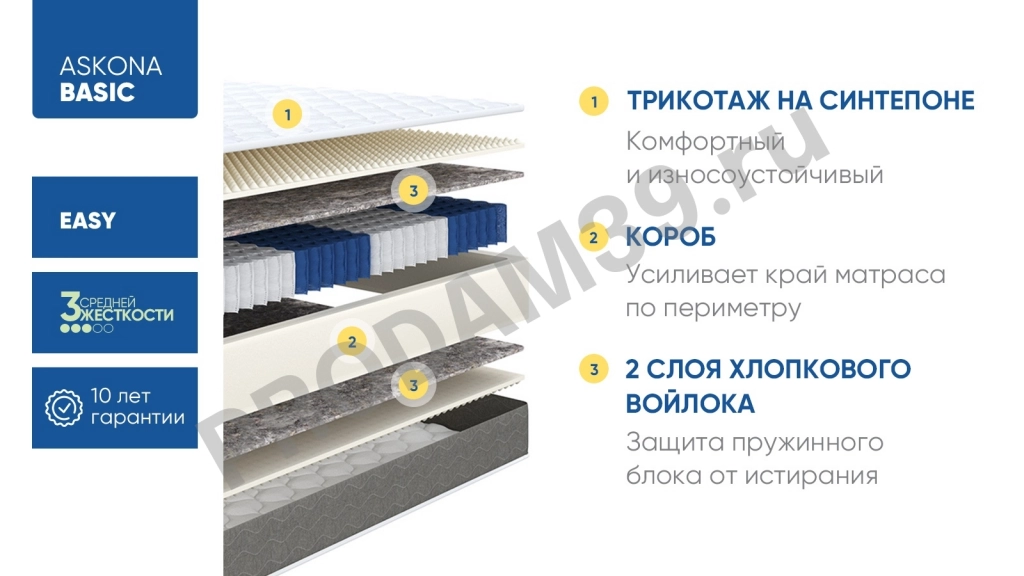 ASKONA
BASIC

EASY

3 СРЕДНЕЙ ЖЕСТКОСТИ

10 лет гарантии

1
3
2
3

1 ТРИКОТАЖ НА СИНТЕПОНЕ
Комфортный и износоустойчивый

2 КОРОБ
Усиливает край матраса по периметру

3 2 СЛОЯ ХЛОПКОВОГО ВОЙЛОКА
Защита пружинного блока от истирания

PRODAM39.ru